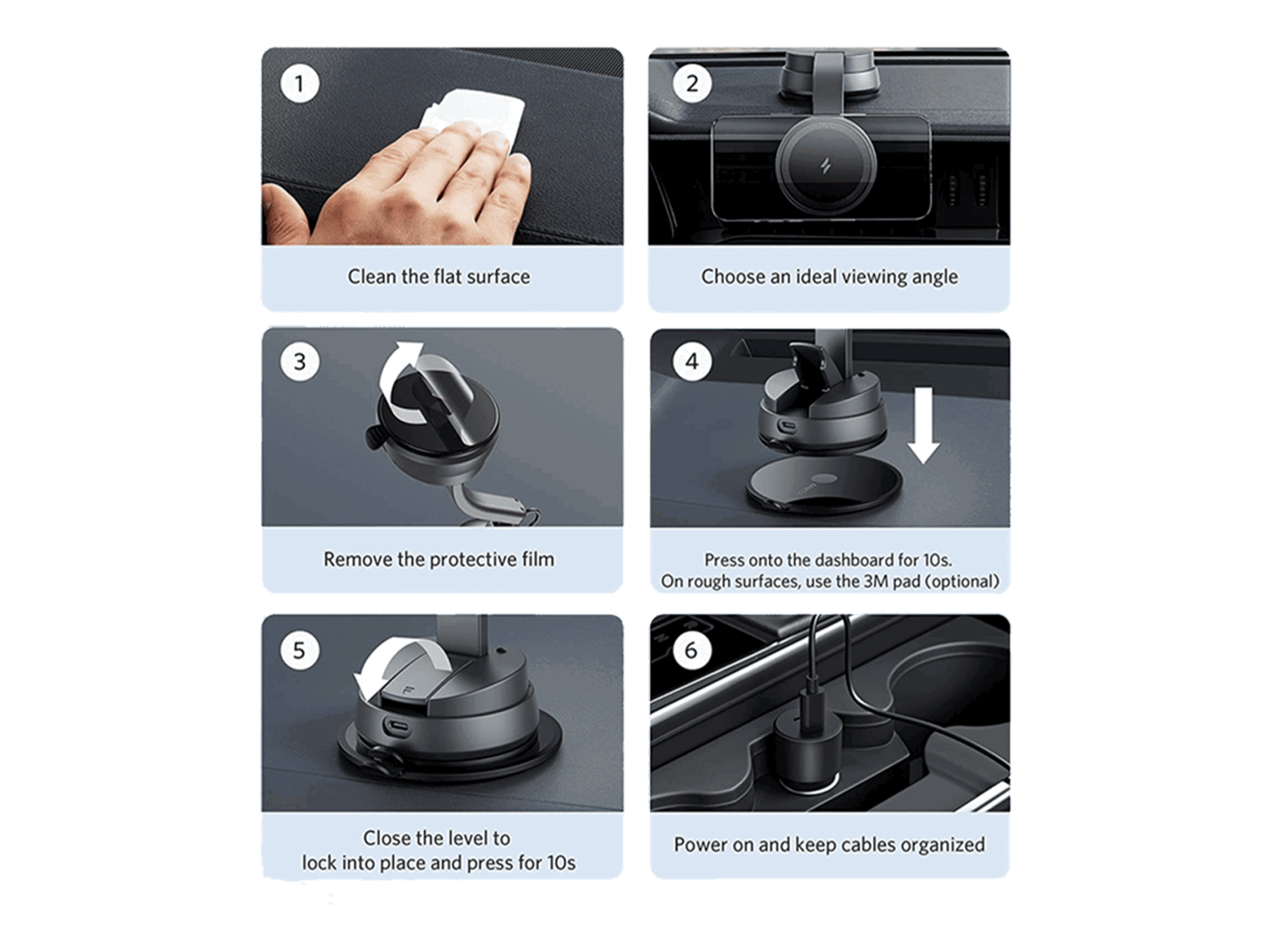 1

Clean the flat surface

2

Choose an ideal viewing angle

3

Remove the protective film

4

Press onto the dashboard for 10s.
On rough surfaces, use the 3M pad (optional)

5

Close the level to
lock into place and press for 10s

6

Power on and keep cables organized